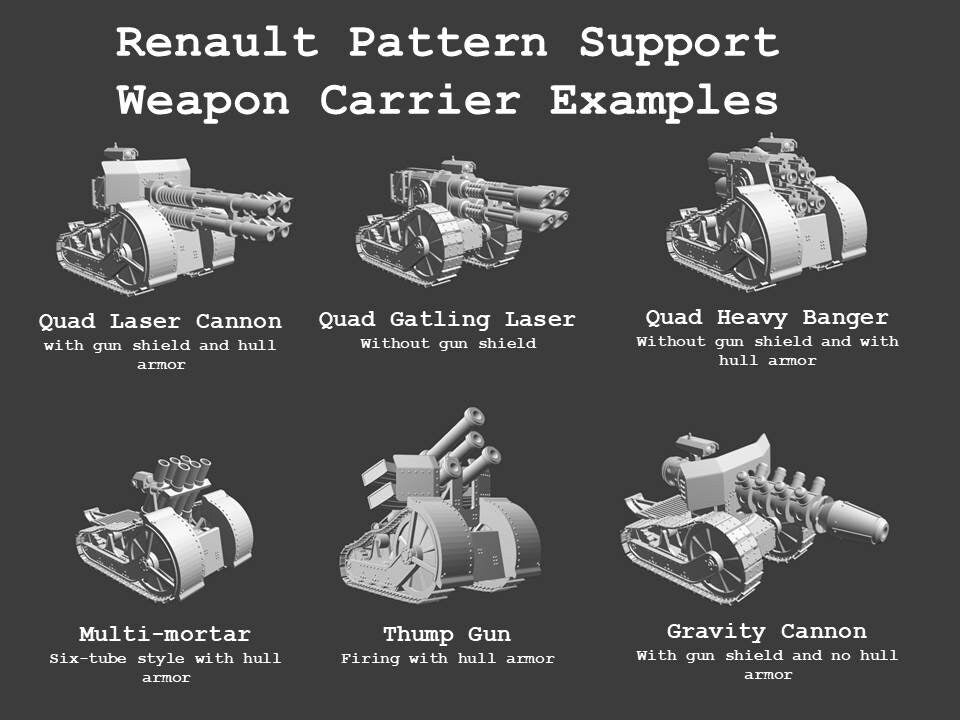 Renault Pattern Support Weapon Carrier Examples

Quad Laser Cannon
with gun shield and hull armor

Quad Gatling Laser
Without gun shield

Quad Heavy Banger
Without gun shield and with hull armor

Multi-mortar
Six-tube style with hull armor

Thump Gun
Firing with hull armor

Gravity Cannon
With gun shield and no hull armor